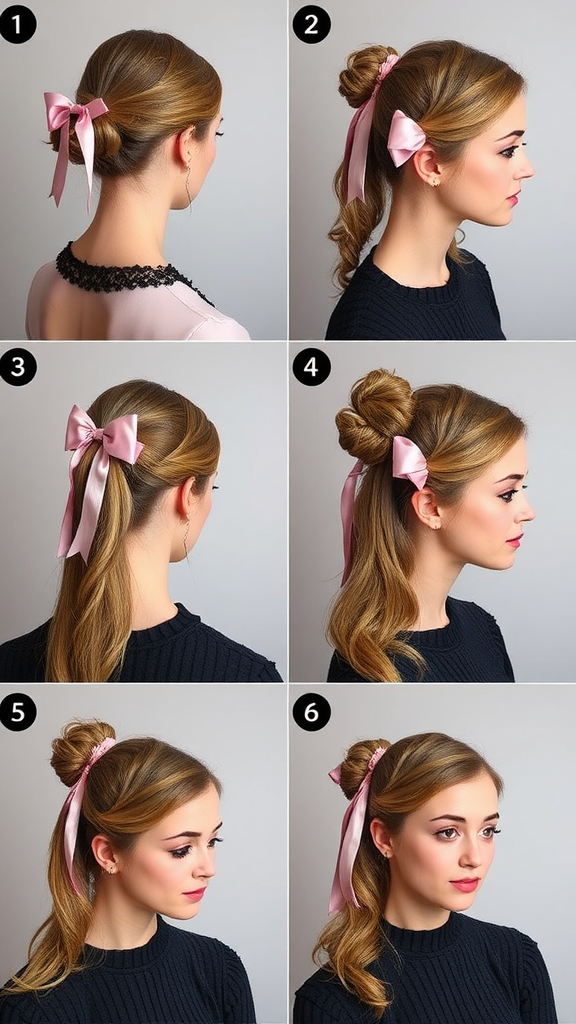 1
2
3
4
5
6